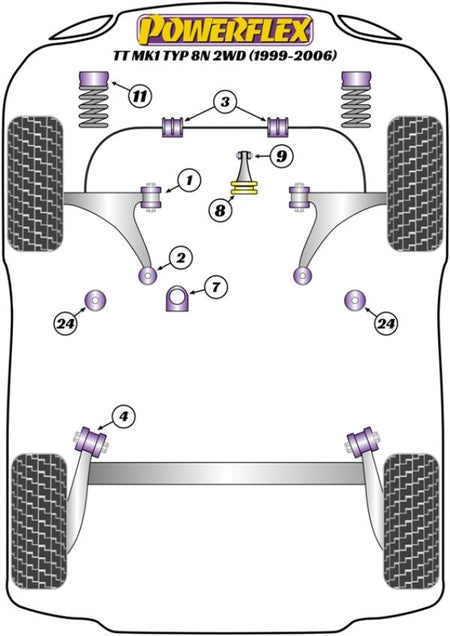 POWERFLEX
TT MK1 TYP 8N 2WD (1999-2006)

11
3
9
1
8
2
7
24
24
4