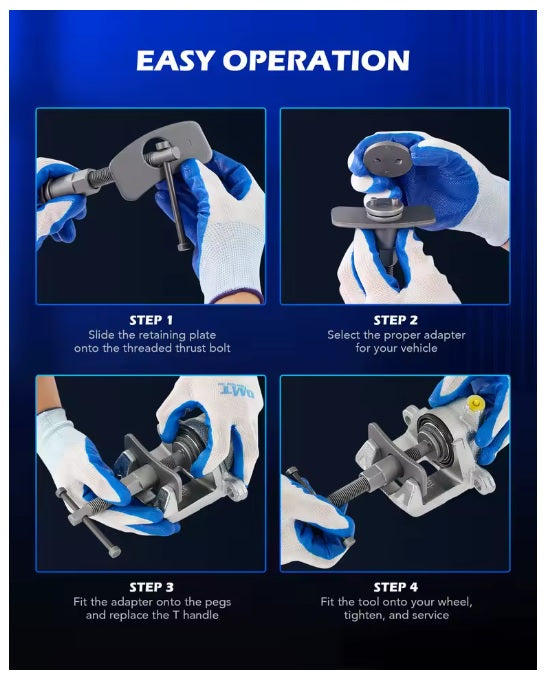 EASY OPERATION

STEP 1
Slide the retaining plate onto the threaded thrust bolt

STEP 2
Select the proper adapter for your vehicle

OMT

STEP 3
Fit the adapter onto the pegs and replace the T handle

STEP 4
Fit the tool onto your wheel, tighten, and service