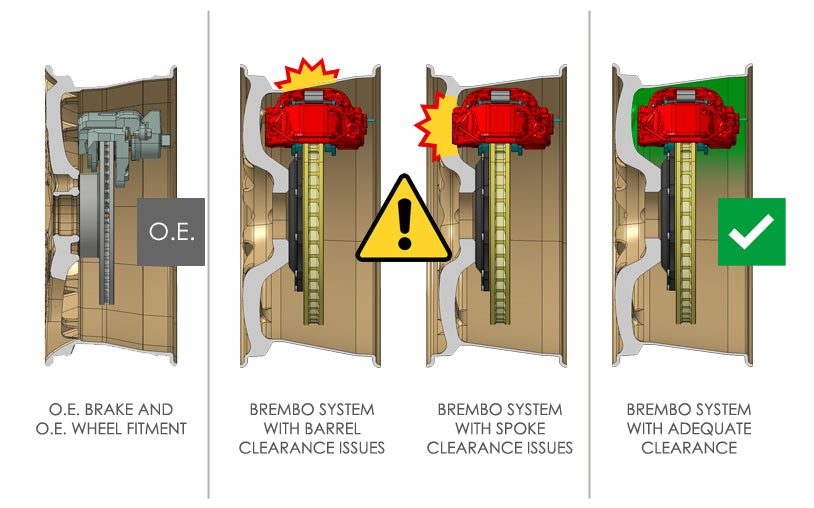 O.E.

O.E. BRAKE AND O.E. WHEEL FITMENT

BREMBO SYSTEM WITH BARREL CLEARANCE ISSUES

BREMBO SYSTEM WITH SPOKE CLEARANCE ISSUES

BREMBO SYSTEM WITH ADEQUATE CLEARANCE